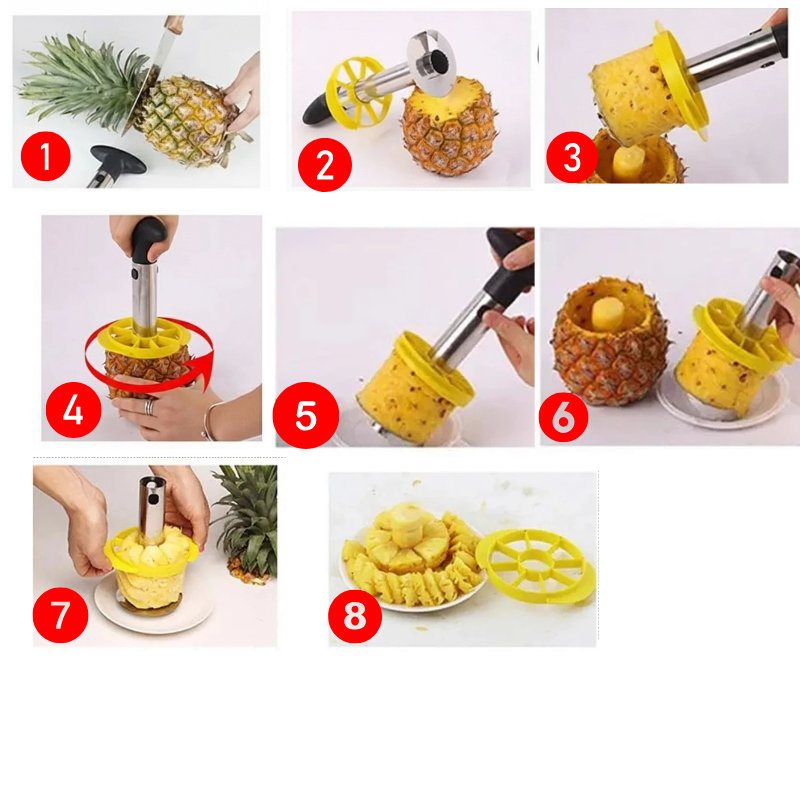 1
2
3
4
5
6
7
8